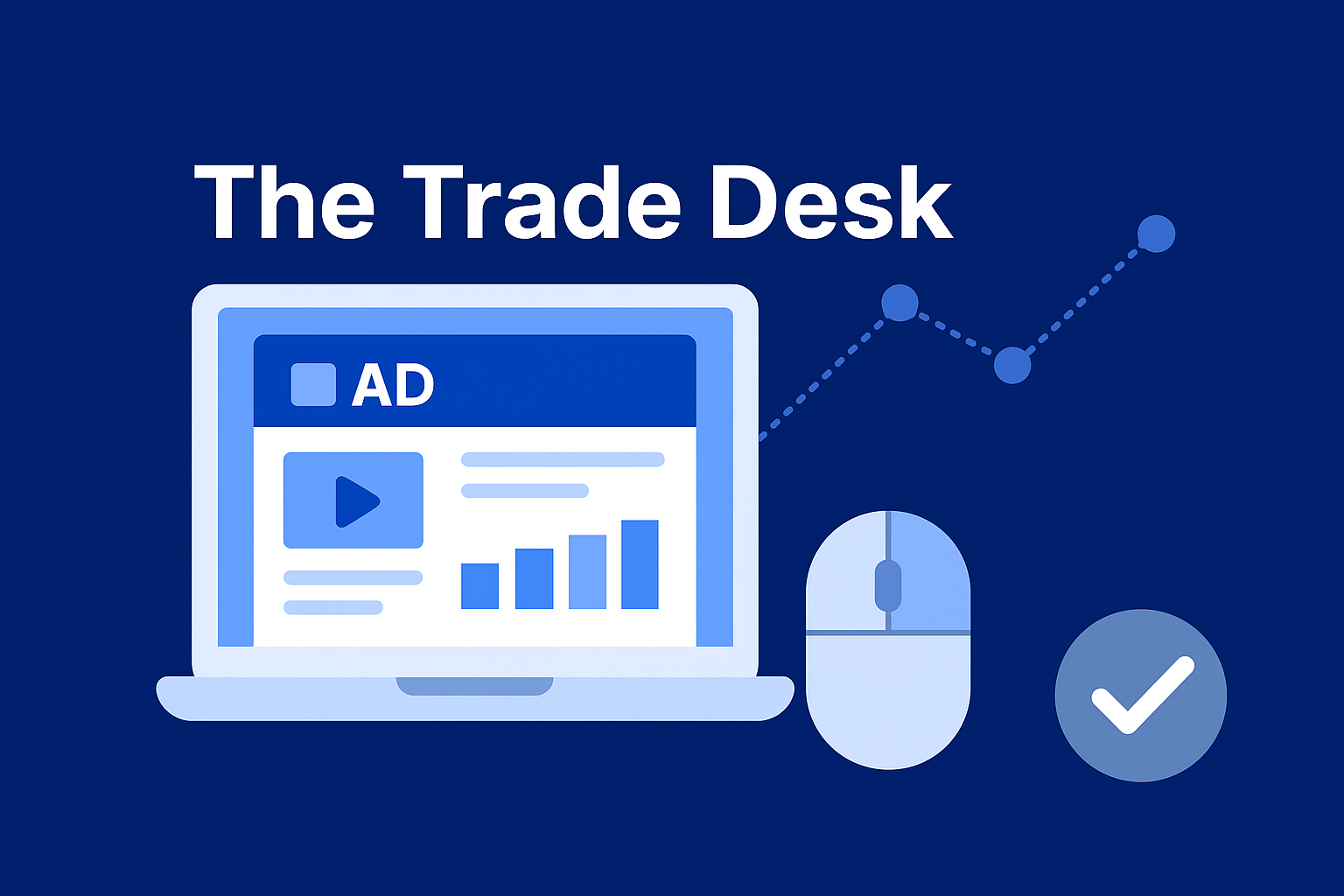 The Trade Desk

AD